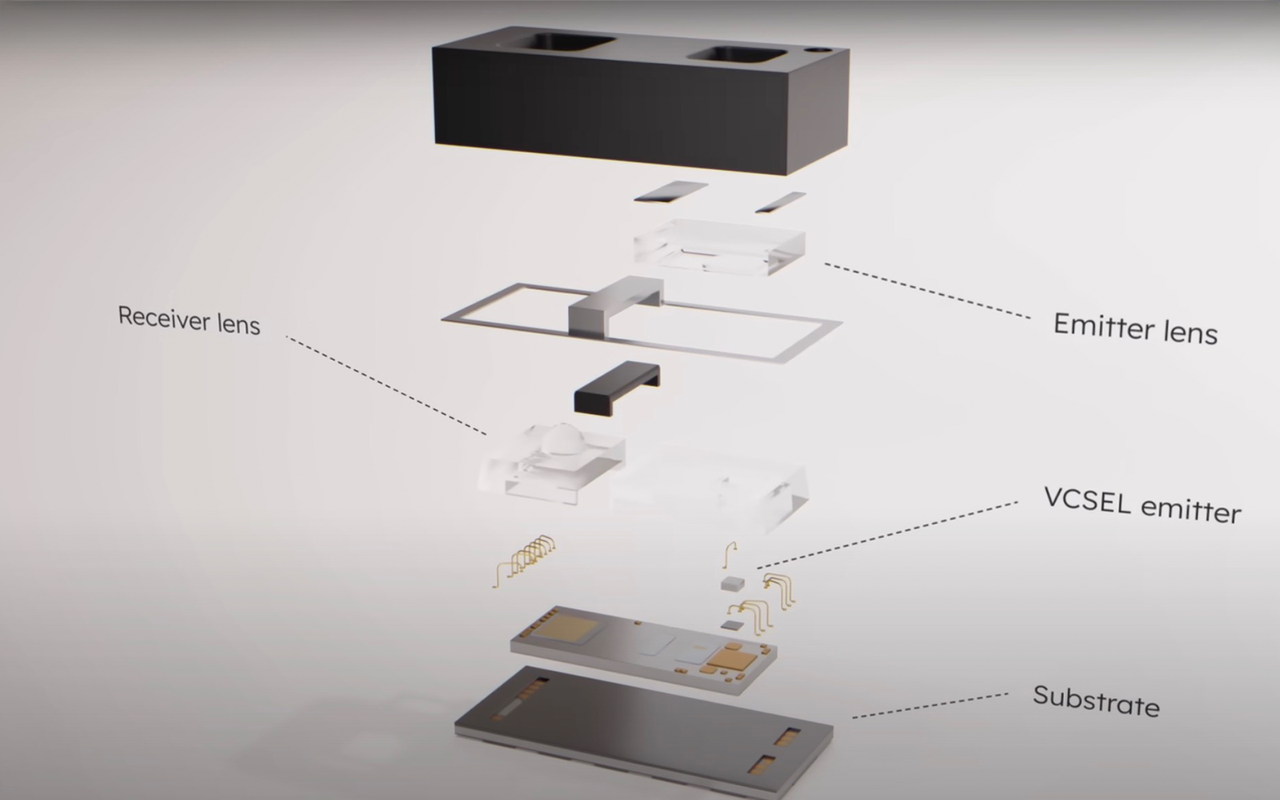 Receiver lens

Emitter lens

VCSEL emitter

Substrate