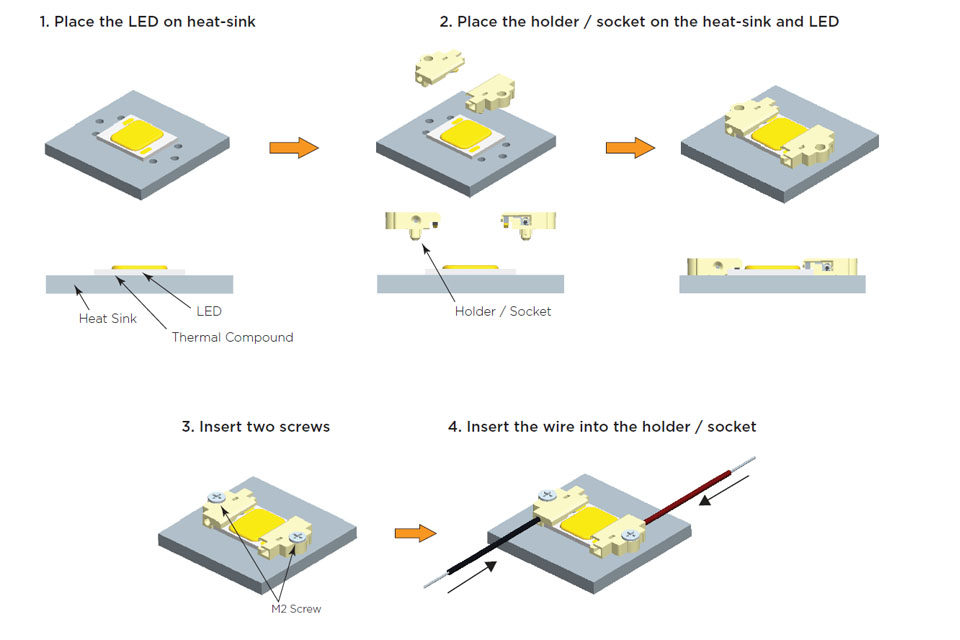 1. Place the LED on heat-sink

Heat Sink

LED

Thermal Compound

2. Place the holder / socket on the heat-sink and LED

Holder / Socket

3. Insert two screws

M2 Screw

4. Insert the wire into the holder / socket