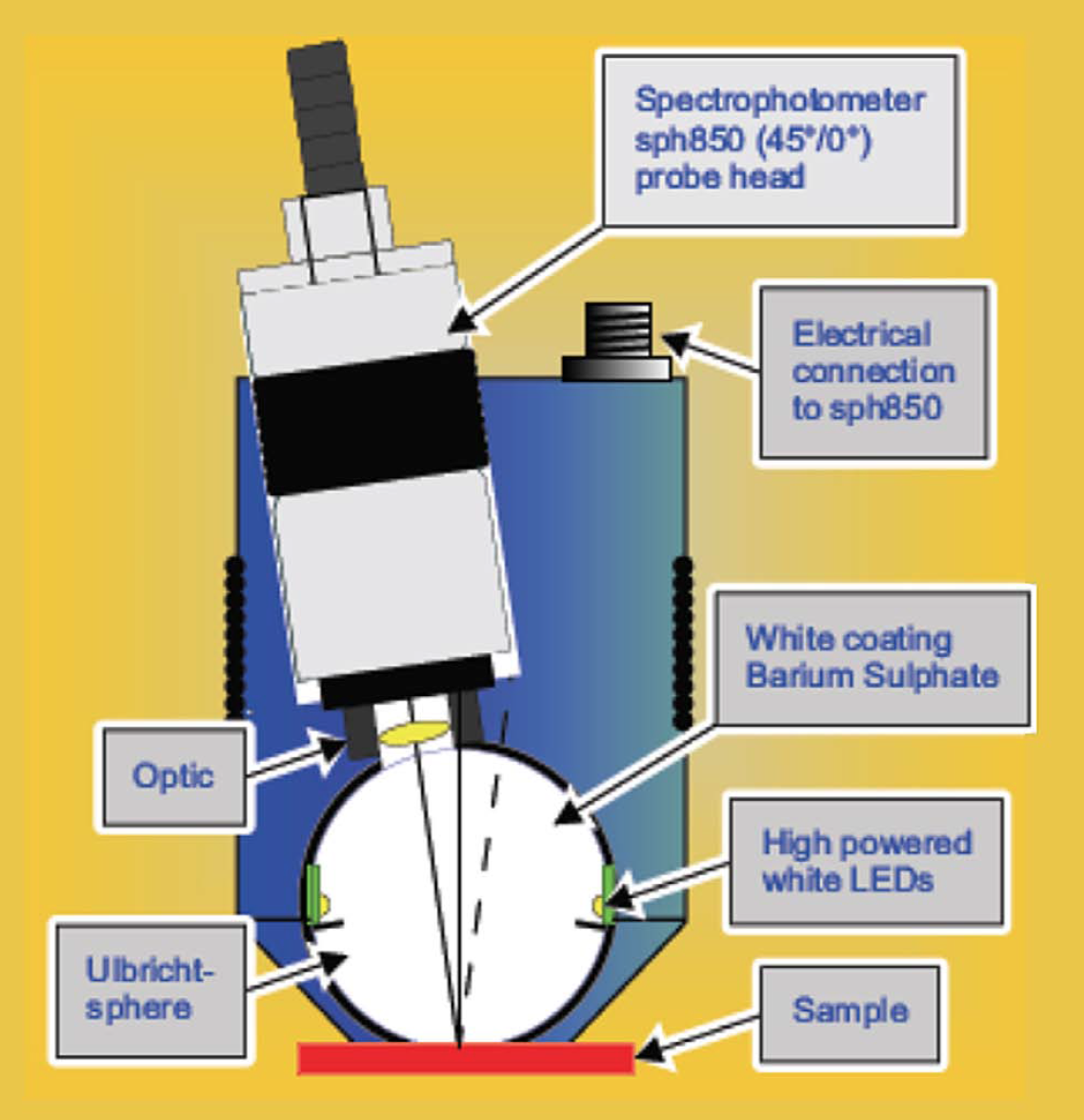 Spectrophotometer sph850 (45°/0°) probe head

Electrical connection to sph850

White coating Barium Sulphate

Optic

High powered white LEDs

Ulbricht-sphere

Sample