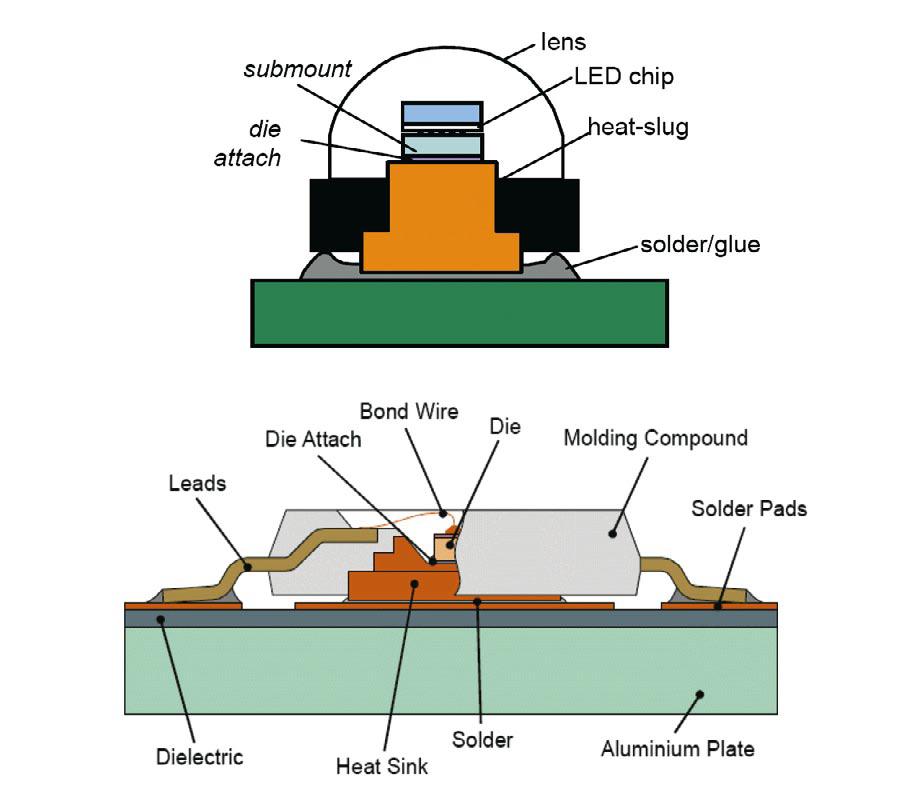 lens
submount
LED chip
die attach
heat-slug
solder/glue

Bond Wire
Die Attach
Die
Molding Compound
Leads
Solder Pads
Dielectric
Heat Sink
Solder
Aluminium Plate