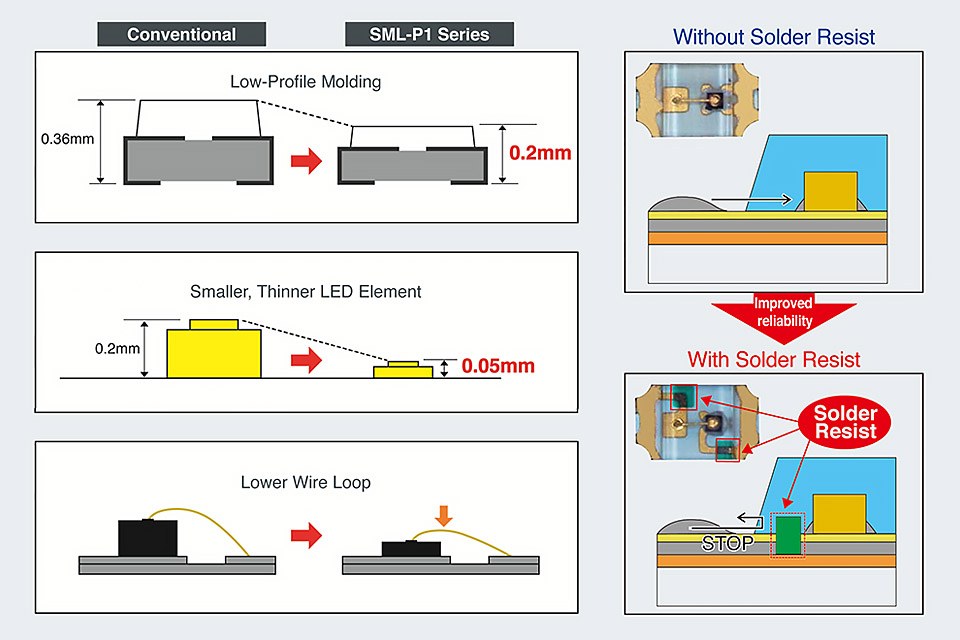 Conventional

SML-P1 Series

Low-Profile Molding

0.36mm

0.2mm

Smaller, Thinner LED Element

0.2mm

0.05mm

Lower Wire Loop

Without Solder Resist

Improved reliability

With Solder Resist

Solder Resist

STOP